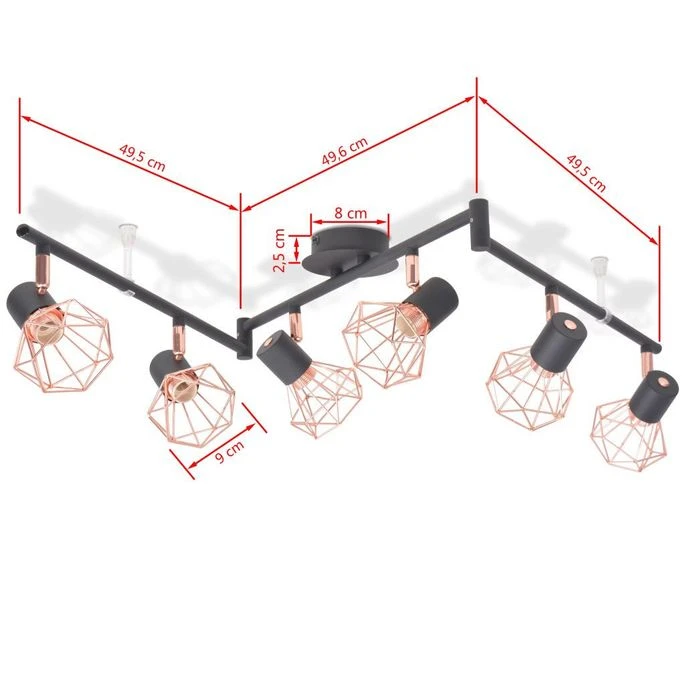 49,5 cm
49,6 cm
49,5 cm
8 cm
2,5 cm
9 cm